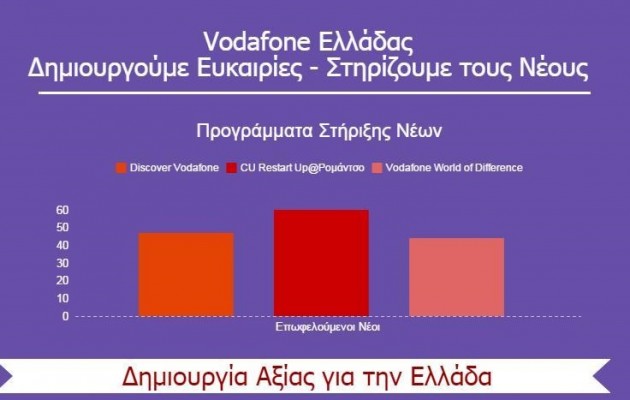 Vodafone Ελλάδας
Δημιουργούμε Ευκαιρίες - Στηρίζουμε τους Νέους

Προγράμματα Στήριξης Νέων

Discover Vodafone
CU Restart Up@Ρομάντσο
Vodafone World of Difference

60
50
40
30
20
10
0

Επωφελούμενοι Νέοι

Δημιουργία Αξίας για την Ελλάδα