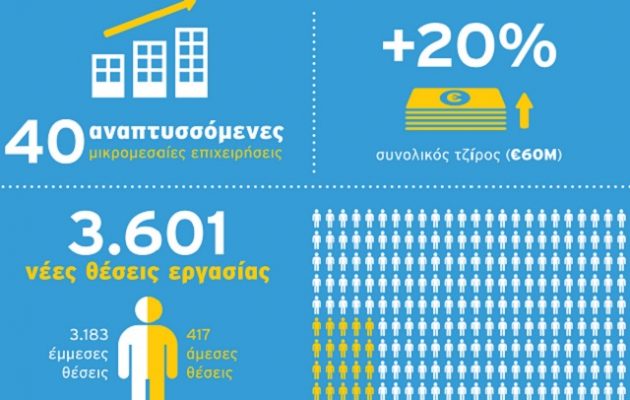 40 αναπτυσσόμενες
μικρομεσαίες επιχειρήσεις

+20%

€

συνολικός τζίρος (€60M)

3.601
νέες θέσεις εργασίας

3.183
έμμεσες
θέσεις

417
άμεσες
θέσεις